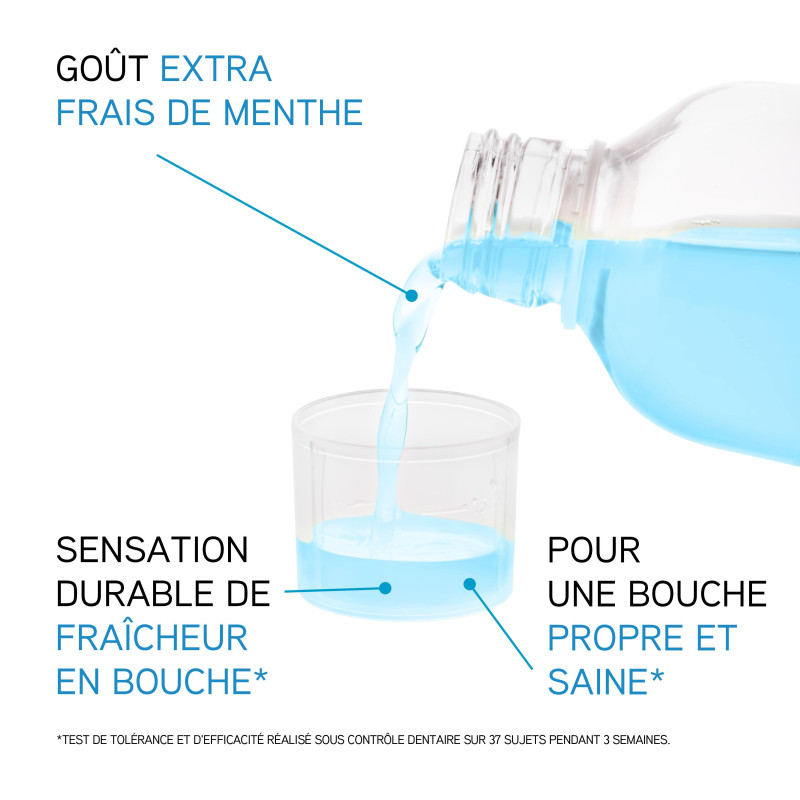 GOÛT EXTRA FRAIS DE MENTHE

SENSATION DURABLE DE FRAÎCHEUR EN BOUCHE*

POUR UNE BOUCHE PROPRE ET SAINE*

*TEST DE TOLÉRANCE ET D'EFFICACITÉ RÉALISÉ SOUS CONTRÔLE DENTAIRE SUR 37 SUJETS PENDANT 3 SEMAINES.